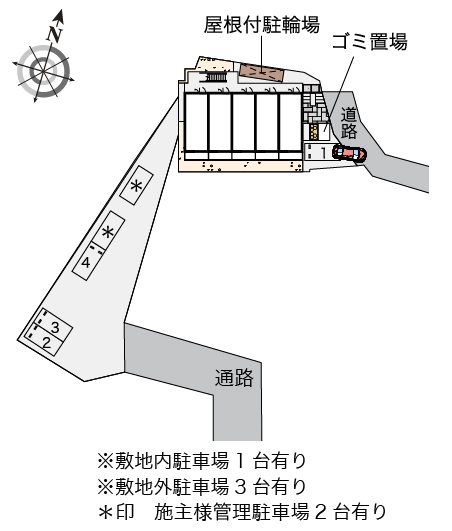 N

屋根付駐輪場

ゴミ置場

道路

1

＊

＊

4

3

2

通路

※敷地内駐車場 1 台有り
※敷地外駐車場 3 台有り
＊印　施主様管理駐車場 2 台有り