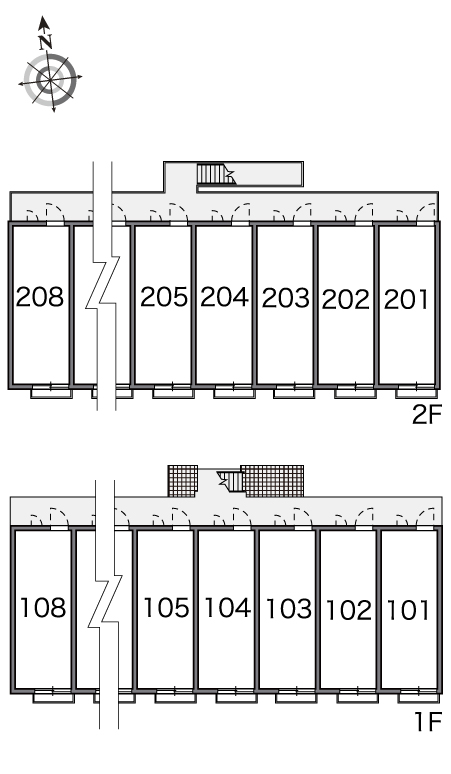 N

208
205
204
203
202
201
2F

108
105
104
103
102
101
1F