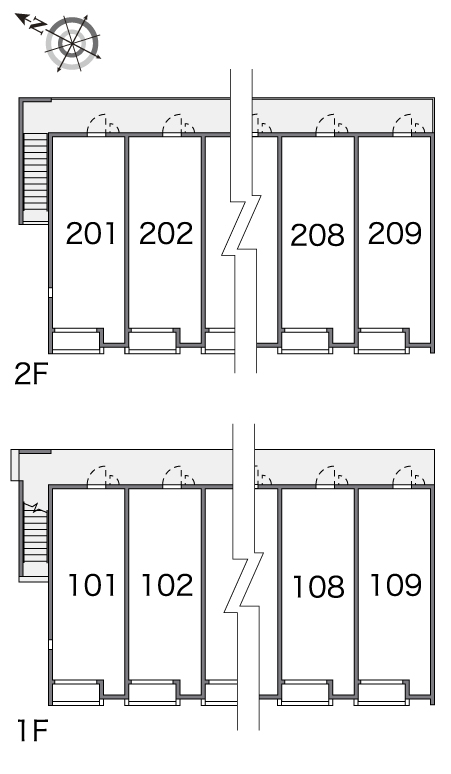 N

201 202 208 209

2F

101 102 108 109

1F