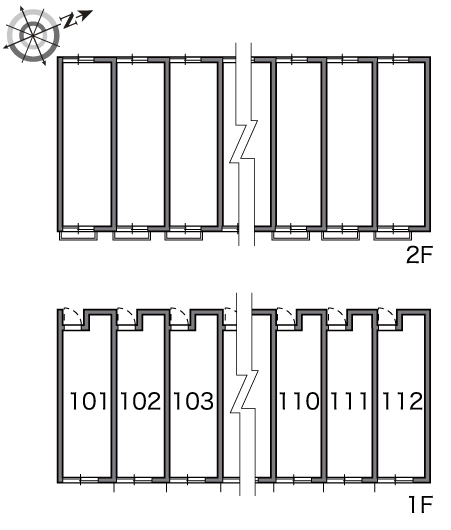 N

2F

101 102 103 110 111 112

1F