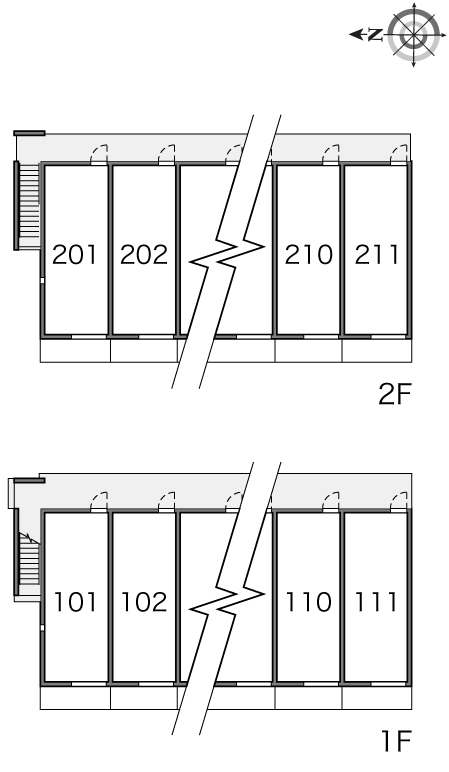 N

201
202
210
211

2F

101
102
110
111

1F