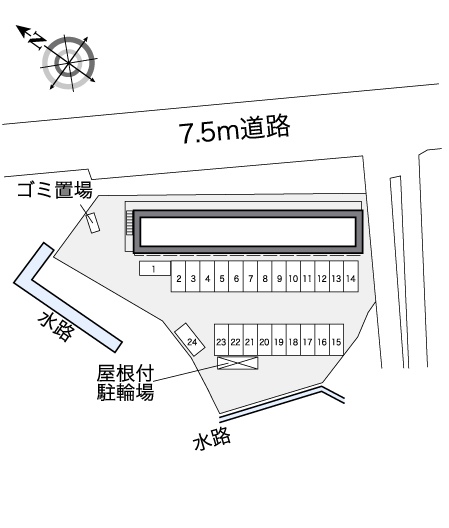 N

7.5m道路

ゴミ置場

1
2 3 4 5 6 7 8 9 10 11 12 13 14

水路

24
23 22 21 20 19 18 17 16 15

屋根付
駐輪場

水路